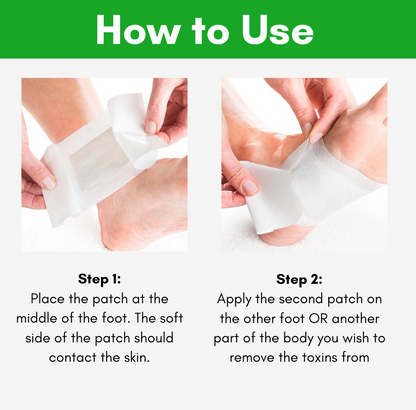 How to Use

Step 1:
Place the patch at the middle of the foot. The soft side of the patch should contact the skin.

Step 2:
Apply the second patch on the other foot OR another part of the body you wish to remove the toxins from